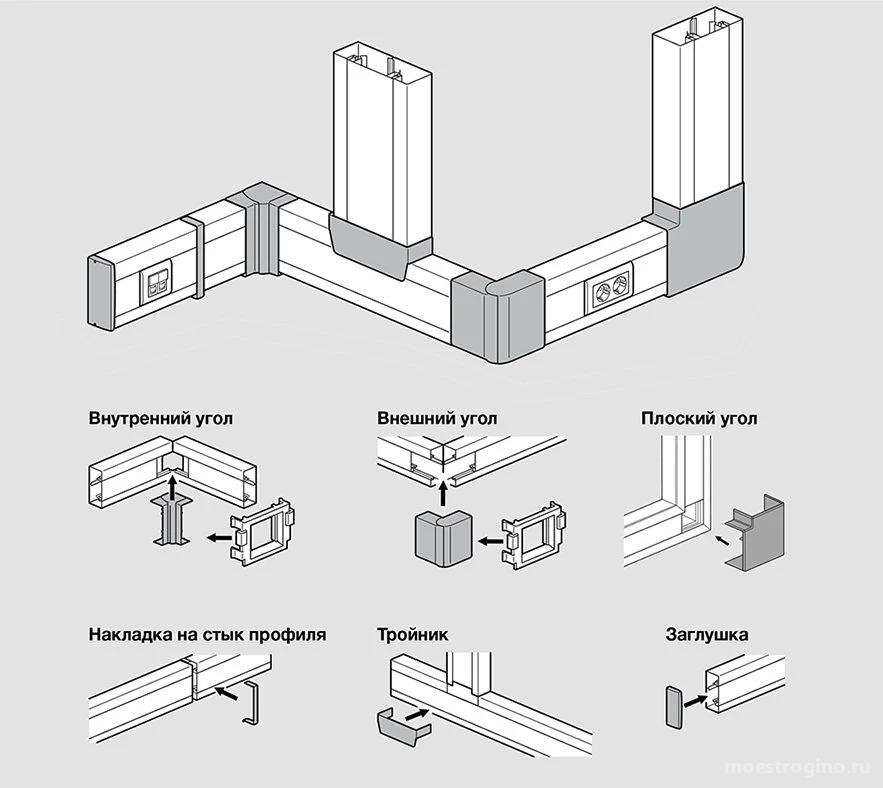 Внутренний угол

Внешний угол

Плоский угол

Накладка на стык профиля

Тройник

Заглушка

moestrogino.ru